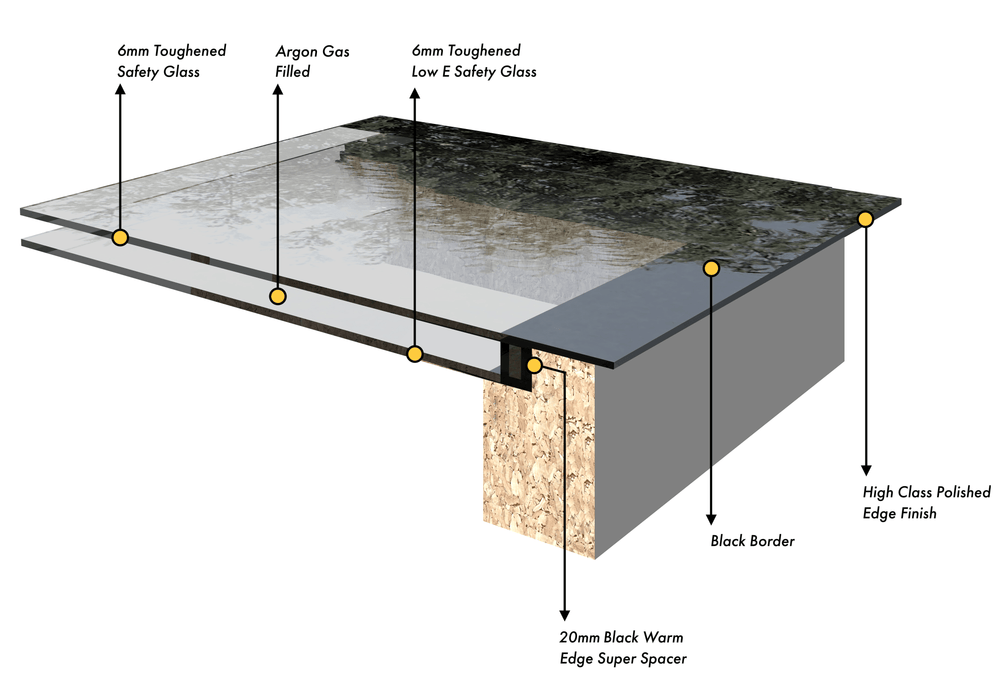 6mm Toughened
Safety Glass

Argon Gas
Filled

6mm Toughened
Low E Safety Glass

High Class Polished
Edge Finish

Black Border

20mm Black Warm
Edge Super Spacer