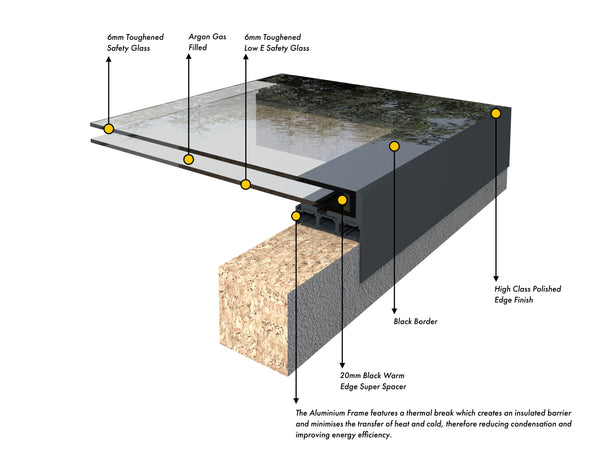 6mm Toughened Safety Glass

Argon Gas Filled

6mm Toughened Low E Safety Glass

High Class Polished Edge Finish

Black Border

20mm Black Warm Edge Super Spacer

The Aluminium Frame features a thermal break which creates an insulated barrier and minimises the transfer of heat and cold, therefore reducing condensation and improving energy efficiency.