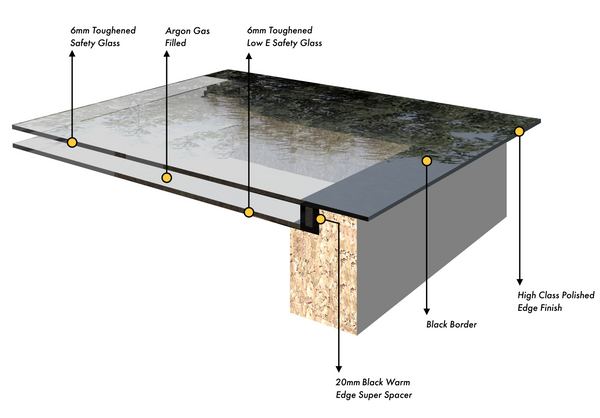 6mm Toughened
Safety Glass

Argon Gas
Filled

6mm Toughened
Low E Safety Glass

High Class Polished
Edge Finish

Black Border

20mm Black Warm
Edge Super Spacer